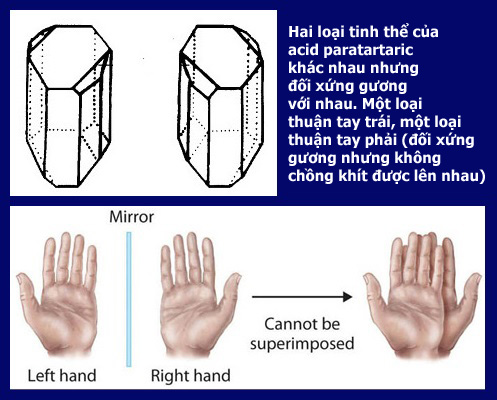 Hai loại tinh thể của acid paratartaric khác nhau nhưng đối xứng gương với nhau. Một loại thuận tay trái, một loại thuận tay phải (đối xứng gương nhưng không chồng khít được lên nhau)

Mirror

Left hand

Right hand

Cannot be superimposed